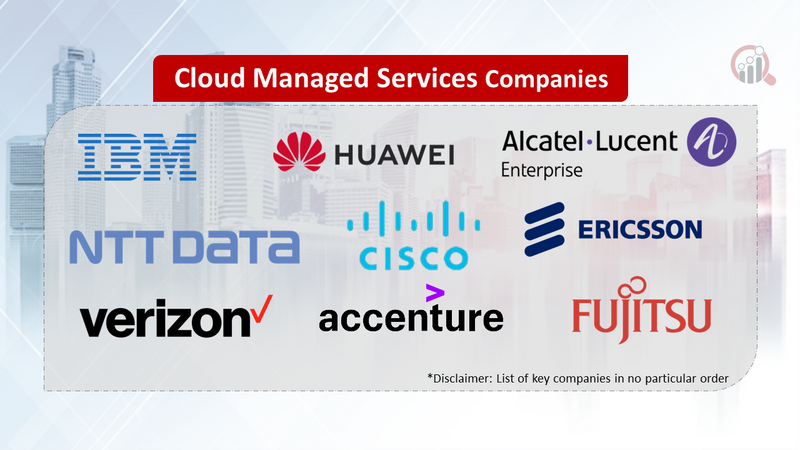 Cloud Managed Services Companies

IBM

HUAWEI

Alcatel·Lucent Enterprise

NTT DATA

CISCO

ERICSSON

verizon

accenture

FUJITSU

*Disclaimer: List of key companies in no particular order