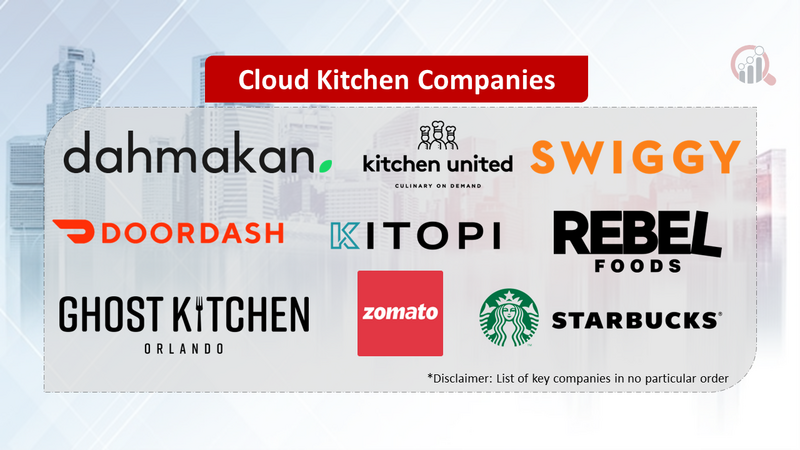 Cloud Kitchen Companies

dahmakan.

kitchen united
CULINARY ON DEMAND

SWIGGY

DOORDASH

KITOPI

REBEL FOODS

GHOST KITCHEN
ORLANDO

zomato

STARBUCKS®

*Disclaimer: List of key companies in no particular order