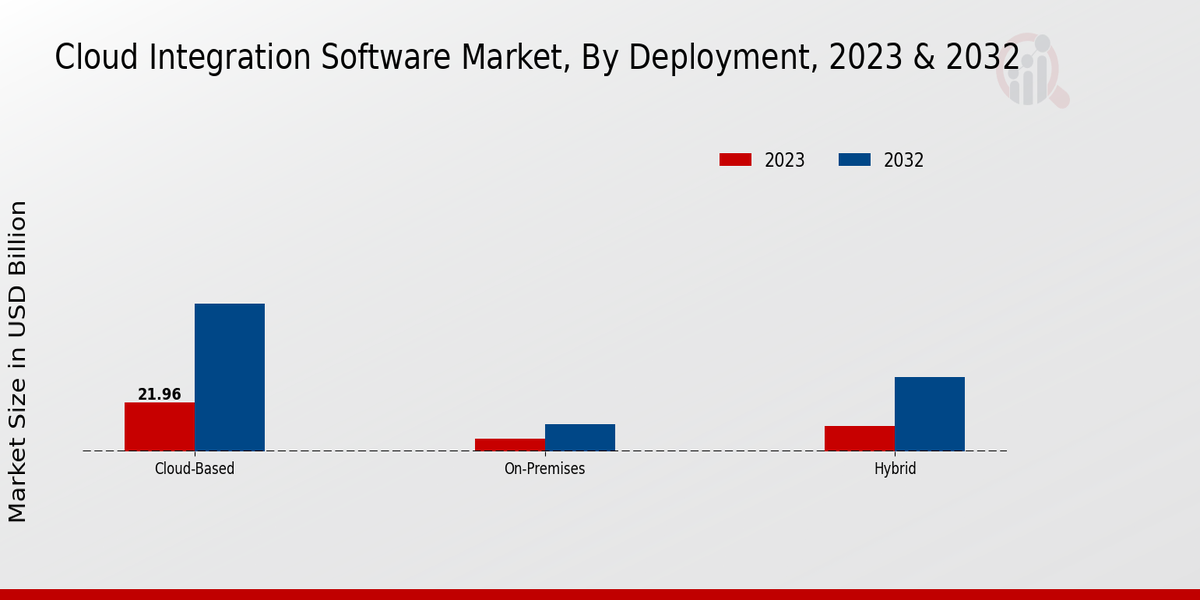 Cloud Integration Software Market, By Deployment, 2023 & 2032

2023
2032

Market Size in USD Billion

21.96

Cloud-Based
On-Premises
Hybrid