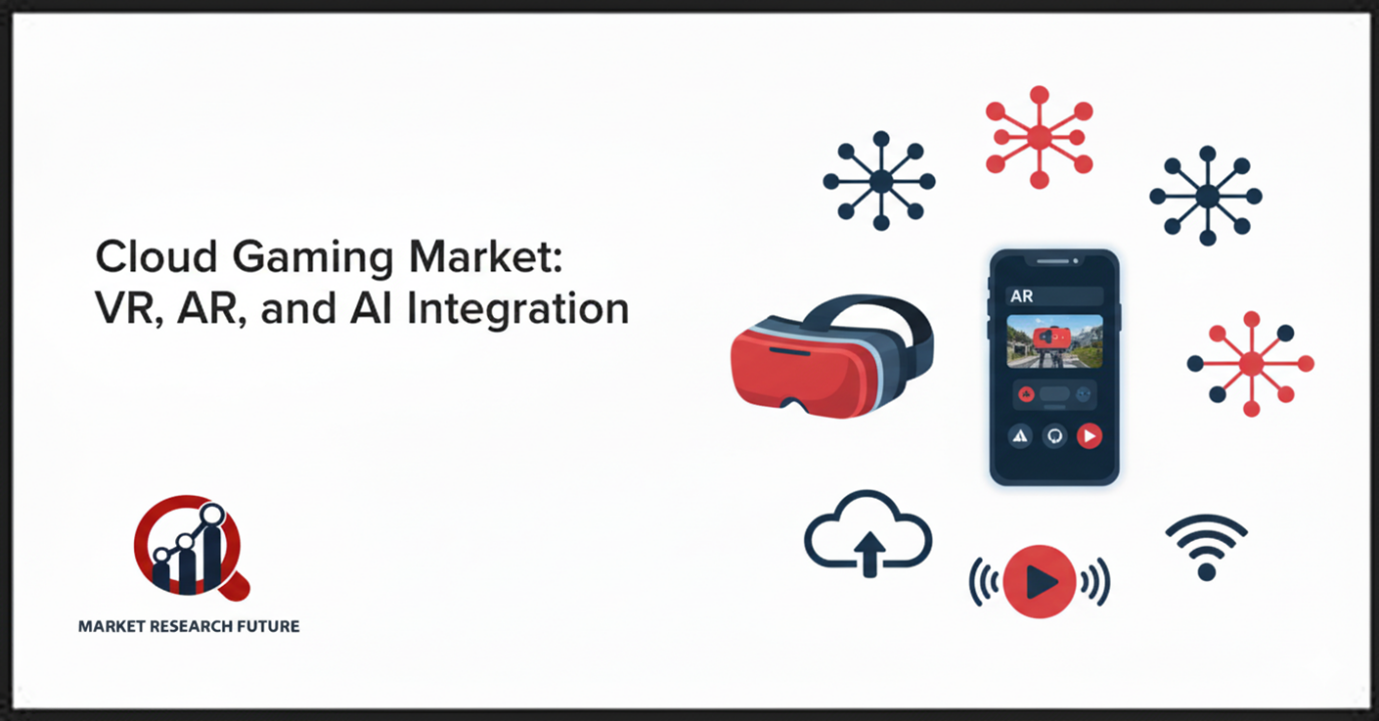 Cloud Gaming Market:
VR, AR, and AI Integration

AR

MARKET RESEARCH FUTURE