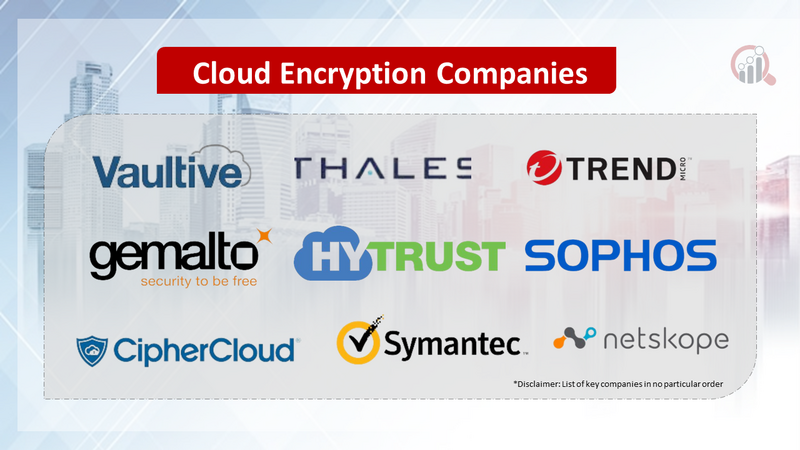 Cloud Encryption Companies

Vaultive

THALES

TREND MICRO

gemalto
security to be free

HYTRUST

SOPHOS

CipherCloud

Symantec.

netskope

*Disclaimer: List of key companies in no particular order