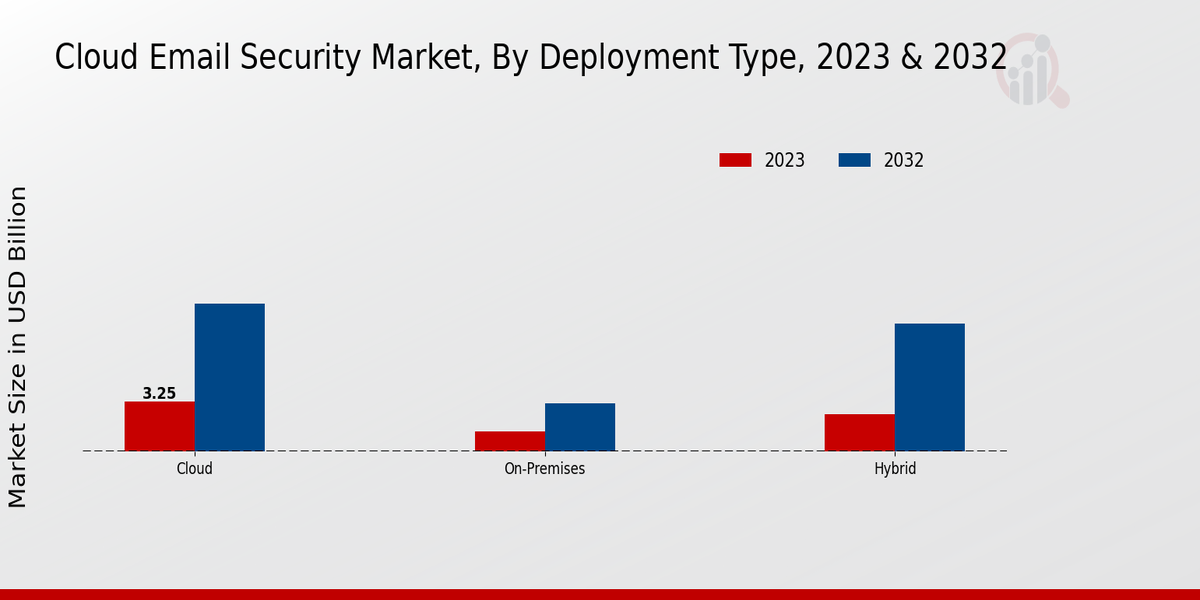 Cloud Email Security Market, By Deployment Type, 2023 & 2032

2023
2032

Market Size in USD Billion

3.25

Cloud
On-Premises
Hybrid