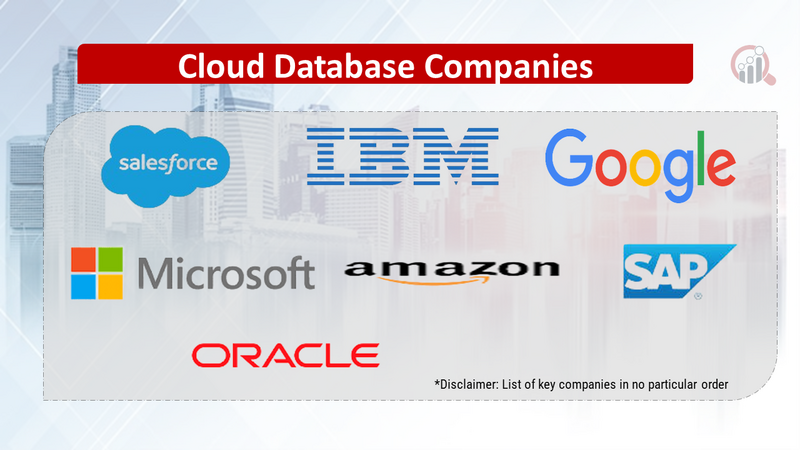 Cloud Database Companies

salesforce

IBM

Google

Microsoft

amazon

SAP

ORACLE

*Disclaimer: List of key companies in no particular order