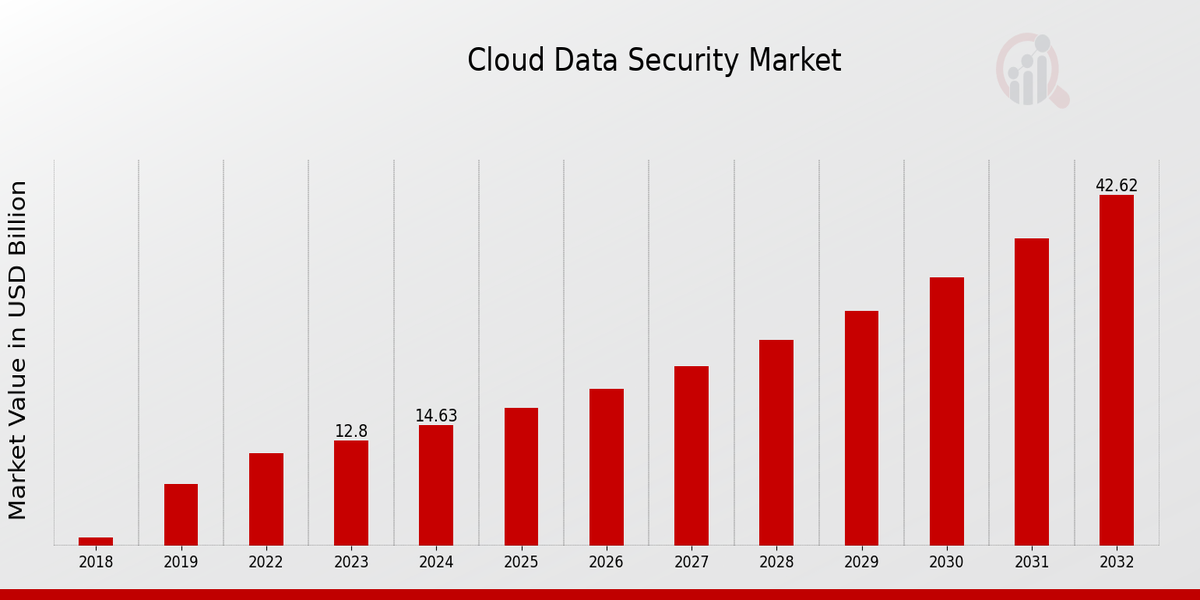 Cloud Data Security Market

Market Value in USD Billion

12.8
14.63
42.62

2018
2019
2022
2023
2024
2025
2026
2027
2028
2029
2030
2031
2032