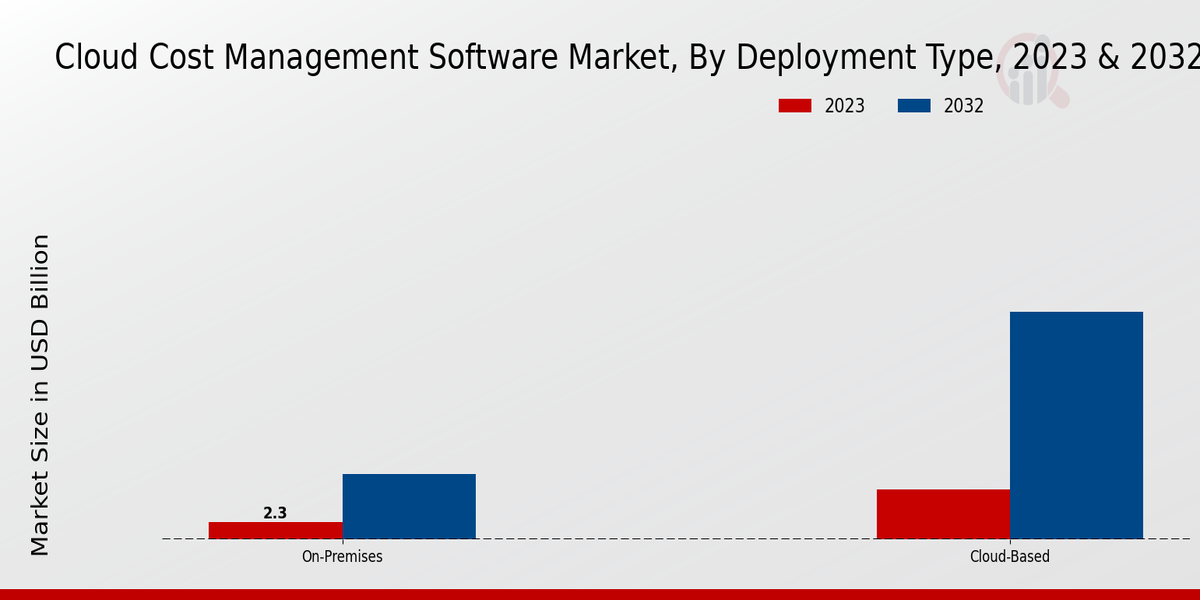 Cloud Cost Management Software Market, By Deployment Type, 2023 & 2032

2023
2032

Market Size in USD Billion

2.3

On-Premises

Cloud-Based