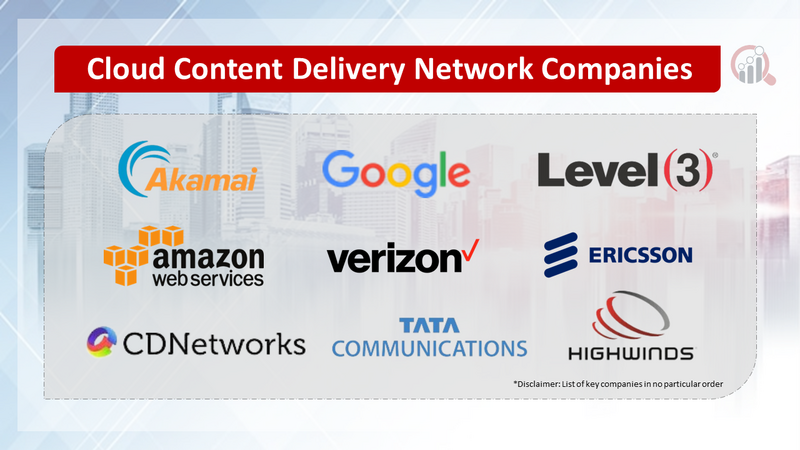 Cloud Content Delivery Network Companies

Akamai

Google

Level(3)

amazon web services

verizon

ERICSSON

CDNetworks

TATA COMMUNICATIONS

HIGHWINDS

*Disclaimer: List of key companies in no particular order