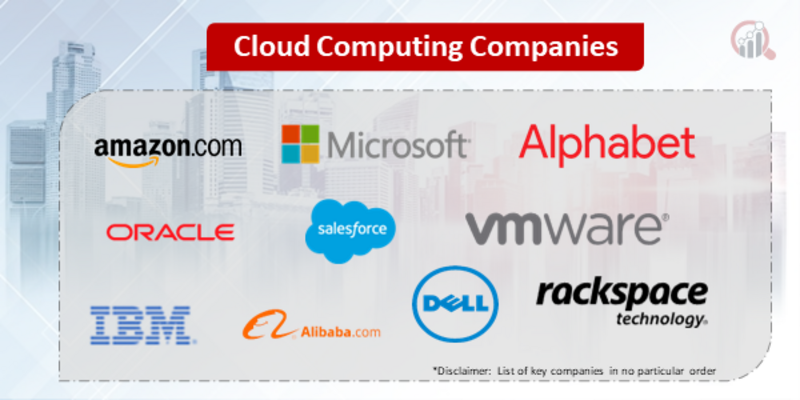 Cloud Computing Companies

amazon.com

Microsoft

Alphabet

ORACLE

salesforce

vmware

IBM

Alibaba.com

DELL

rackspace technology

*Disclaimer: List of key companies in no particular order