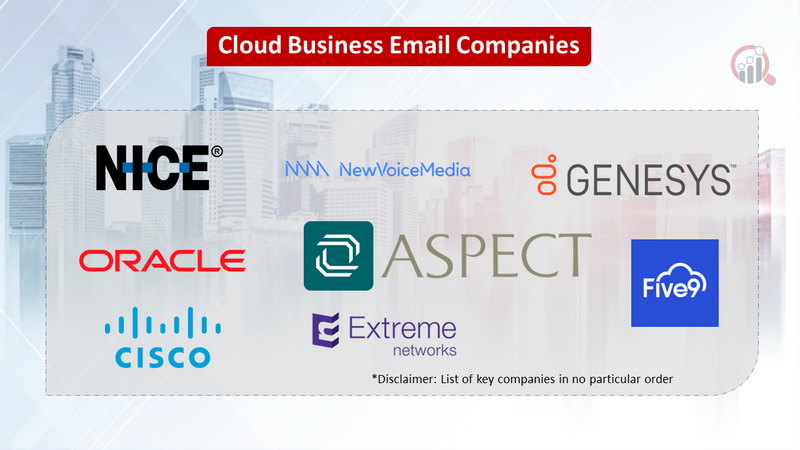 Cloud Business Email Companies

NICE®

NewVoiceMedia

GENESYS™

ORACLE

ASPECT

Five9

CISCO

Extreme networks

*Disclaimer: List of key companies in no particular order