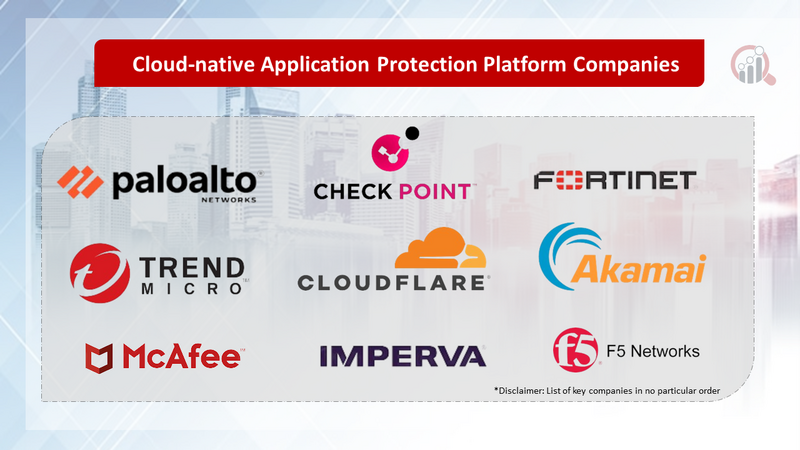 Cloud-native Application Protection Platform Companies

paloalto NETWORKS

CHECK POINT

FORTINET

TREND MICRO

CLOUDFLARE

Akamai

McAfee

IMPERVA

f5 F5 Networks

*Disclaimer: List of key companies in no particular order