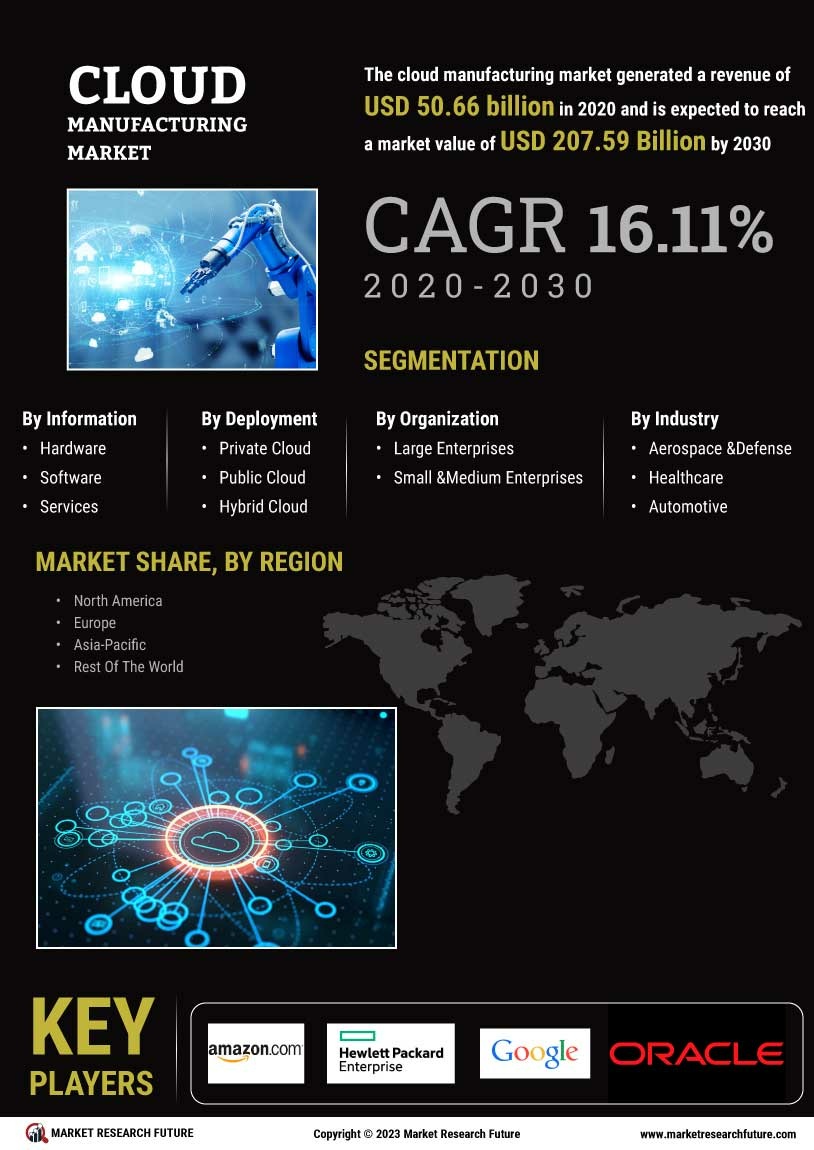 CLOUD
MANUFACTURING
MARKET

The cloud manufacturing market generated a revenue of USD 50.66 billion in 2020 and is expected to reach a market value of USD 207.59 Billion by 2030

CAGR 16.11%
2020-2030

SEGMENTATION

By Information
• Hardware
• Software
• Services

By Deployment
• Private Cloud
• Public Cloud
• Hybrid Cloud

By Organization
• Large Enterprises
• Small &Medium Enterprises

By Industry
• Aerospace &Defense
• Healthcare
• Automotive

MARKET SHARE, BY REGION
• North America
• Europe
• Asia-Pacific
• Rest Of The World

KEY PLAYERS

amazon.com
Hewlett Packard Enterprise
Google
ORACLE

MARKET RESEARCH FUTURE
Copyright © 2023 Market Research Future
www.marketresearchfuture.com