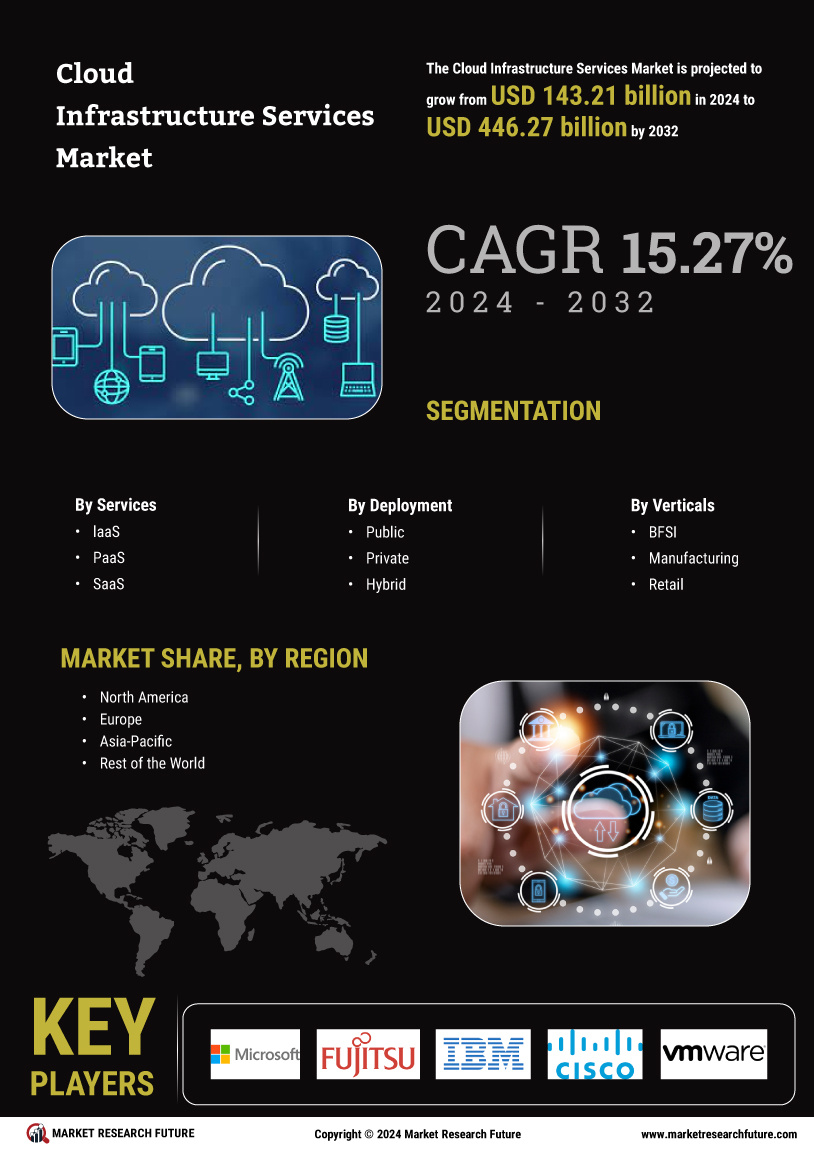 Cloud Infrastructure Services Market

The Cloud Infrastructure Services Market is projected to grow from USD 143.21 billion in 2024 to USD 446.27 billion by 2032

CAGR 15.27%
2024 - 2032

SEGMENTATION

By Services
• IaaS
• PaaS
• SaaS

By Deployment
• Public
• Private
• Hybrid

By Verticals
• BFSI
• Manufacturing
• Retail

MARKET SHARE, BY REGION
• North America
• Europe
• Asia-Pacific
• Rest of the World

KEY PLAYERS

Microsoft FUJITSU IBM CISCO vmware

MARKET RESEARCH FUTURE
Copyright © 2024 Market Research Future
www.marketresearchfuture.com