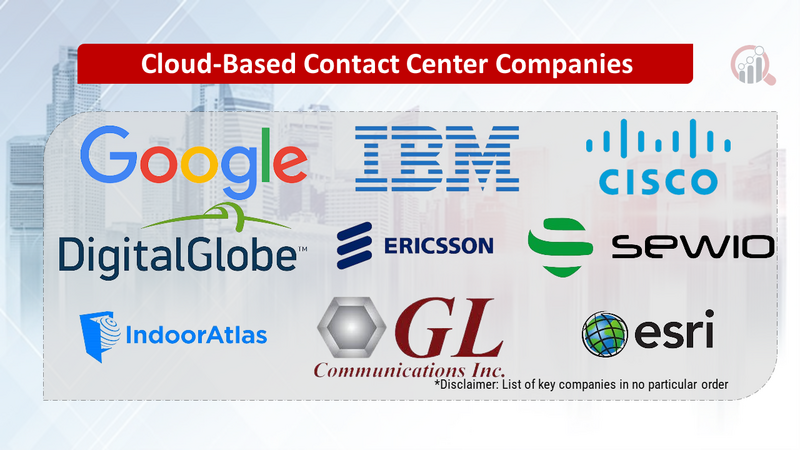 Cloud-Based Contact Center Companies

Google

IBM

CISCO

DigitalGlobe™

ERICSSON

SEWIO

IndoorAtlas

GL
Communications Inc.

esri

*Disclaimer: List of key companies in no particular order