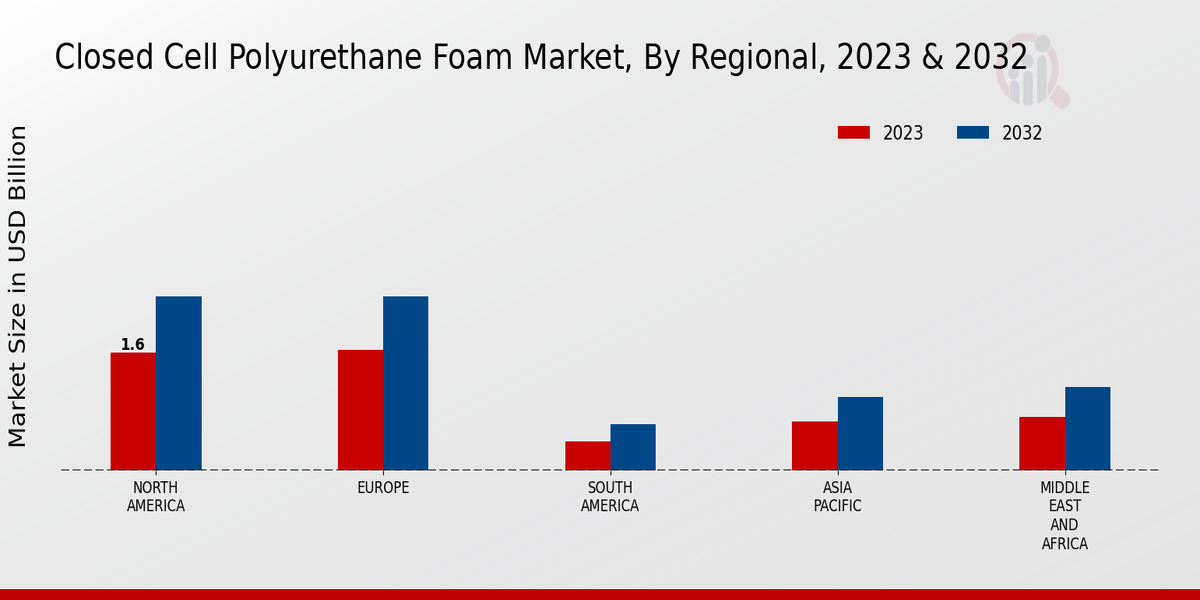 Closed Cell Polyurethane Foam Market, By Regional, 2023 & 2032

2023
2032

Market Size in USD Billion

1.6

NORTH AMERICA
EUROPE
SOUTH AMERICA
ASIA PACIFIC
MIDDLE EAST AND AFRICA