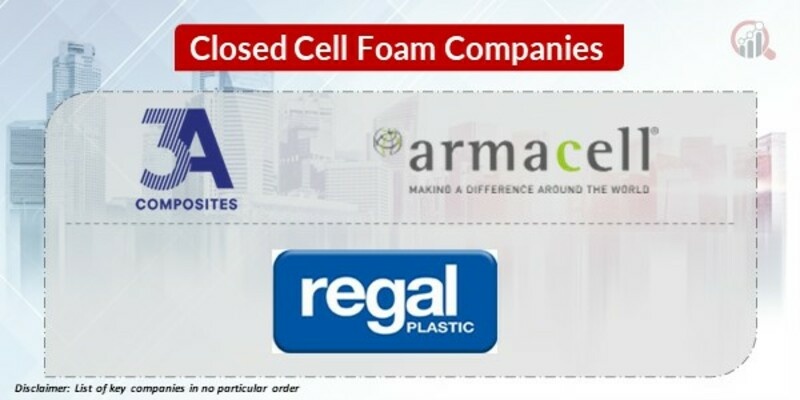 Closed Cell Foam Companies

3A
COMPOSITES

armacell®
MAKING A DIFFERENCE AROUND THE WORLD

regal
PLASTIC

Disclaimer: List of key companies in no particular order