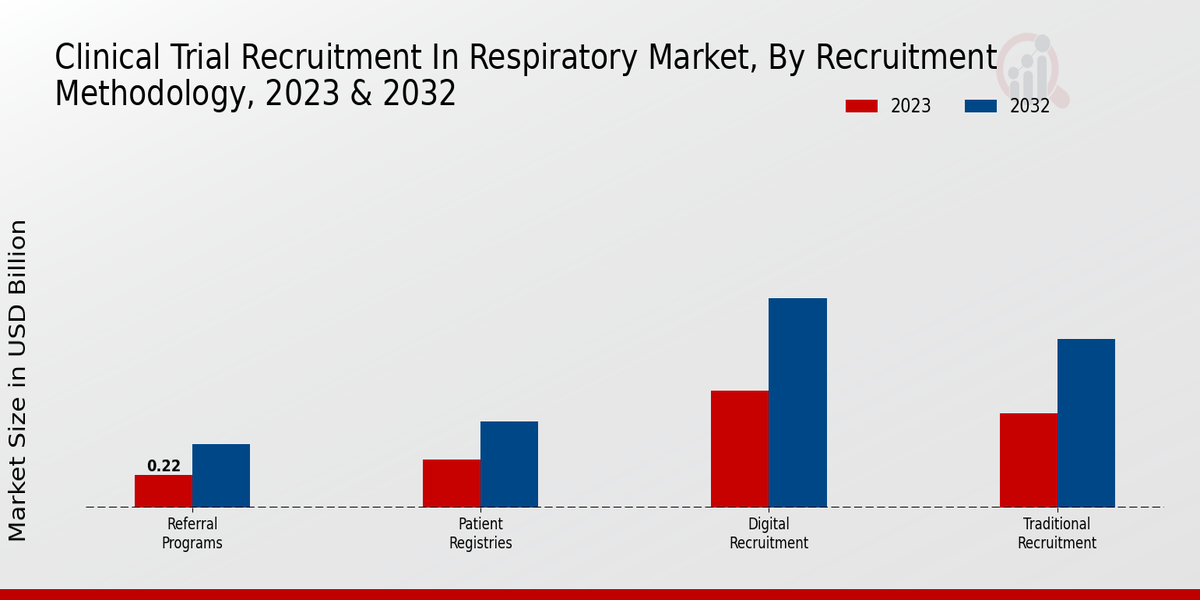 Clinical Trial Recruitment In Respiratory Market, By Recruitment Methodology, 2023 & 2032

2023
2032

Market Size in USD Billion

0.22

Referral Programs

Patient Registries

Digital Recruitment

Traditional Recruitment