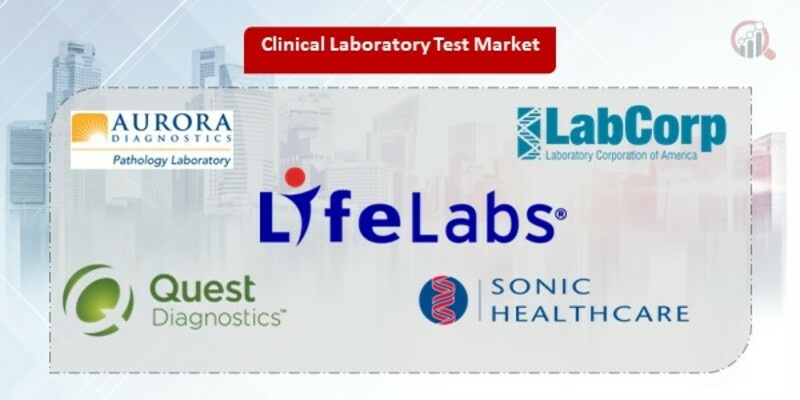 Clinical Laboratory Test Market

AURORA DIAGNOSTICS
Pathology Laboratory

LabCorp
Laboratory Corporation of America

LifeLabs®

Quest Diagnostics™

SONIC HEALTHCARE