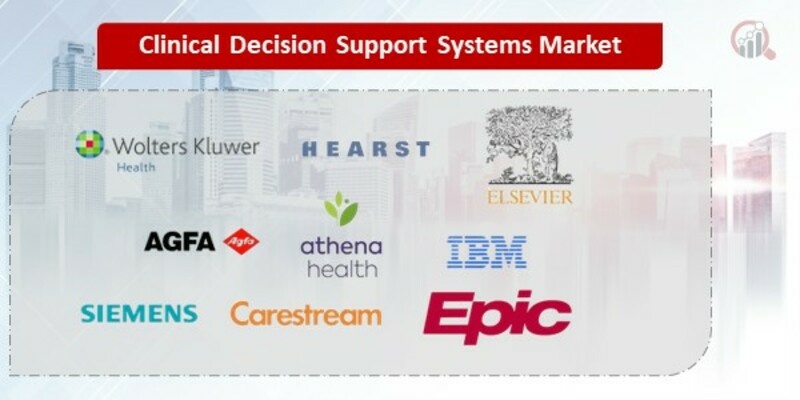 Clinical Decision Support Systems Market

Wolters Kluwer
Health

HEARST

ELSEVIER

AGFA Agfa

athena
health

IBM

SIEMENS

Carestream

Epic