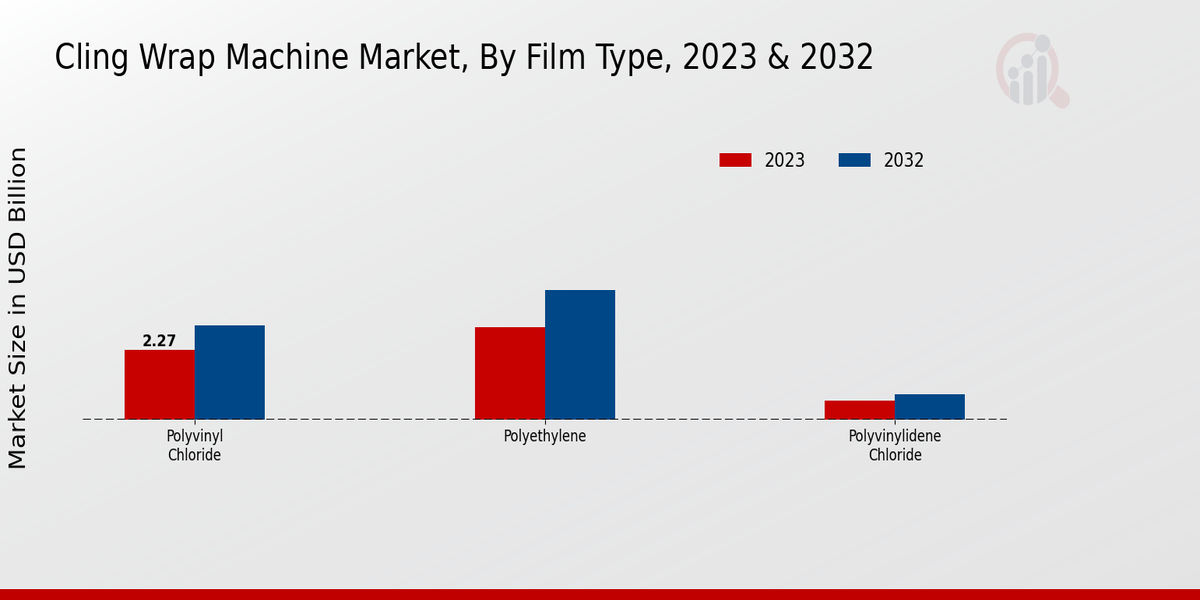 Cling Wrap Machine Market, By Film Type, 2023 & 2032

2023 2032

Market Size in USD Billion

2.27

Polyvinyl Chloride

Polyethylene

Polyvinylidene Chloride