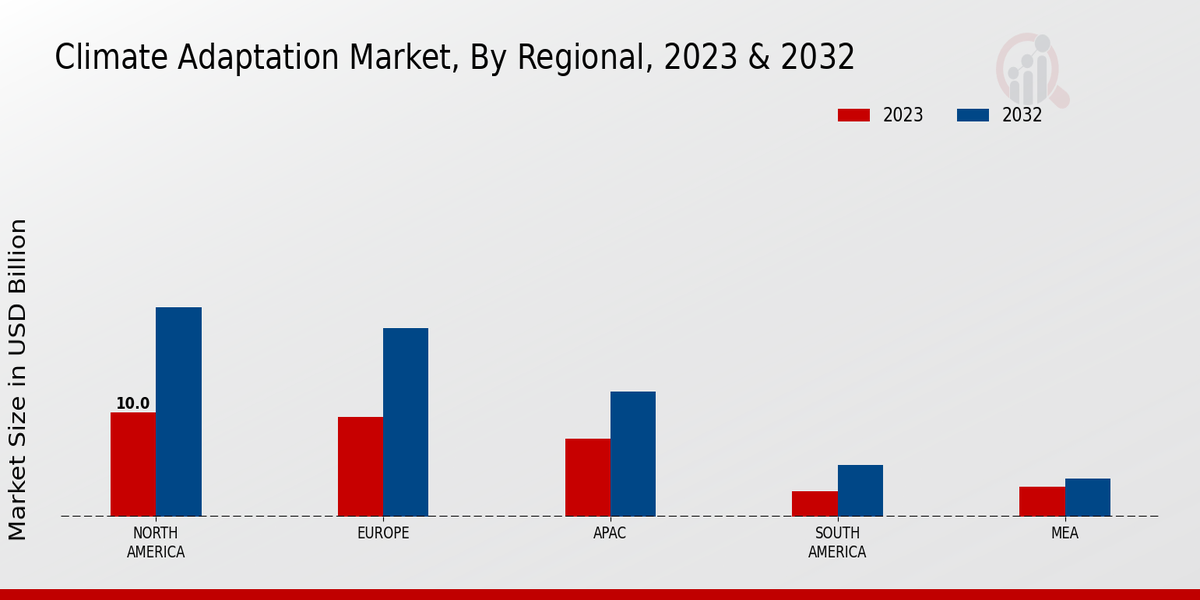 Climate Adaptation Market, By Regional, 2023 & 2032

2023 2032

Market Size in USD Billion

10.0

NORTH AMERICA

EUROPE

APAC

SOUTH AMERICA

MEA