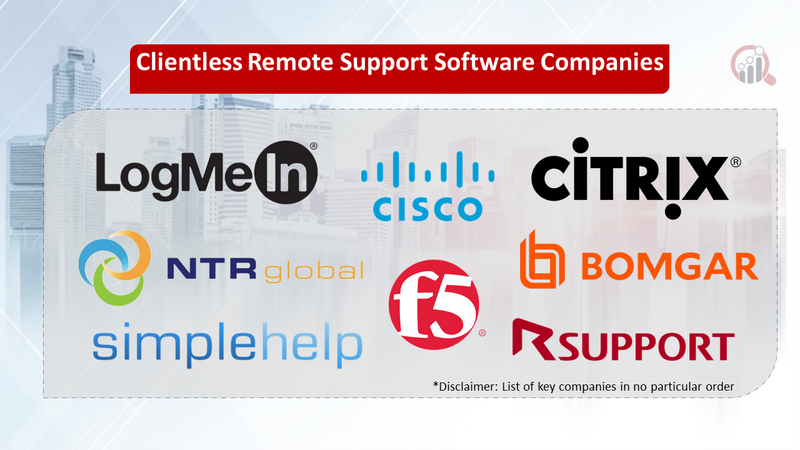 Clientless Remote Support Software Companies

LogMeIn®

CISCO

CiTRIX®

NTR global

f5®

BOMGAR

simplehelp

RSUPPORT

*Disclaimer: List of key companies in no particular order