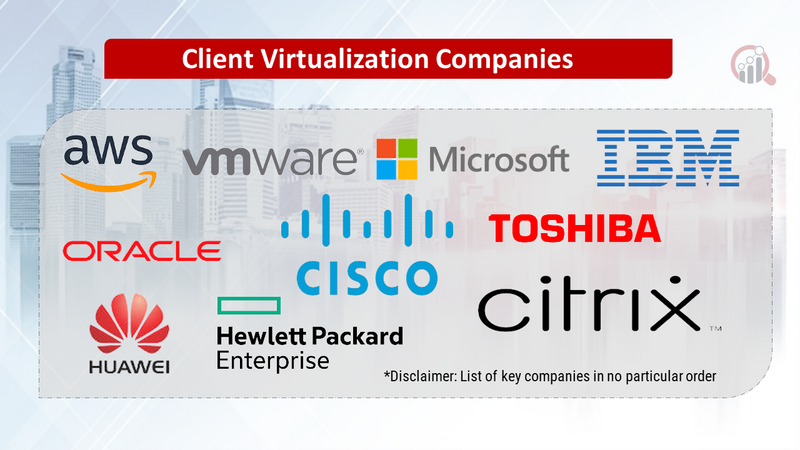 Client Virtualization Companies

aws

vmware®

Microsoft

IBM

ORACLE

CISCO

TOSHIBA

HUAWEI

Hewlett Packard Enterprise

citrix™

*Disclaimer: List of key companies in no particular order