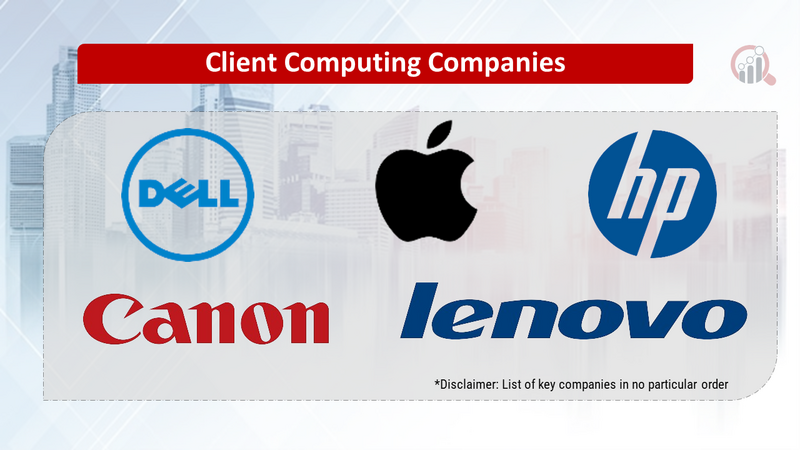 Client Computing Companies

DELL

hp

Canon

lenovo

*Disclaimer: List of key companies in no particular order