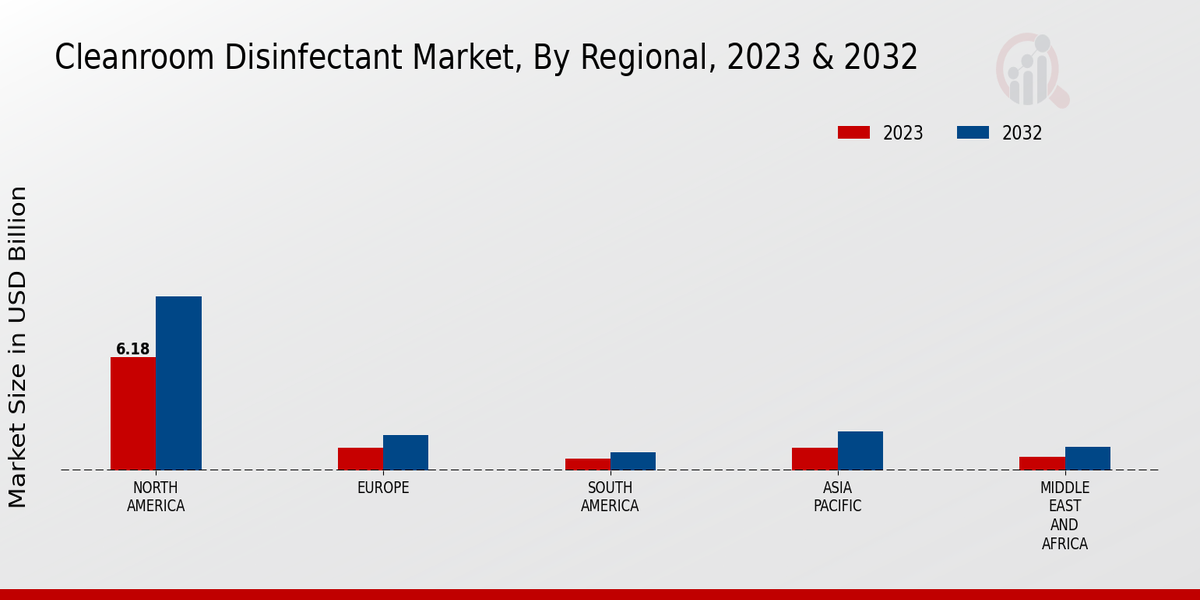 Cleanroom Disinfectant Market, By Regional, 2023 & 2032

2023
2032

Market Size in USD Billion

6.18

NORTH AMERICA

EUROPE

SOUTH AMERICA

ASIA PACIFIC

MIDDLE EAST AND AFRICA