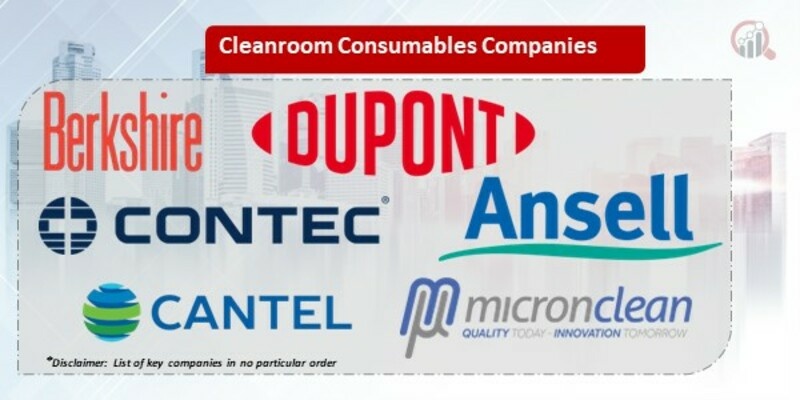 Cleanroom Consumables Companies

Berkshire

DUPONT

CONTEC®

Ansell

CANTEL

micronclean
QUALITY TODAY - INNOVATION TOMORROW

*Disclaimer: List of key companies in no particular order