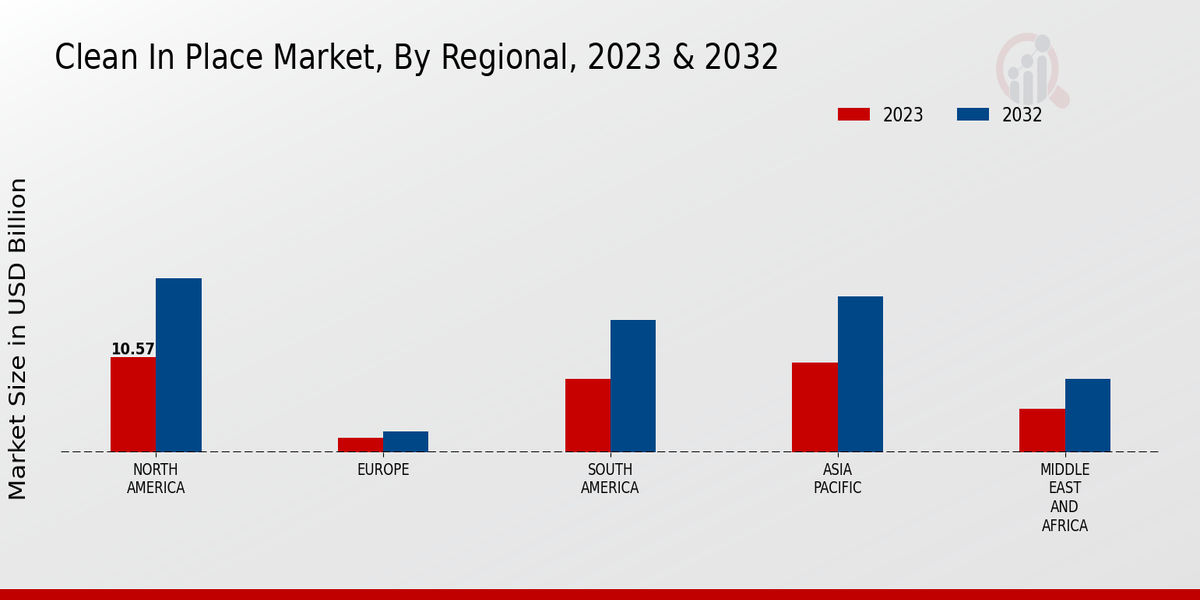 Clean In Place Market, By Regional, 2023 & 2032

2023
2032

Market Size in USD Billion

10.57

NORTH AMERICA
EUROPE
SOUTH AMERICA
ASIA PACIFIC
MIDDLE EAST AND AFRICA