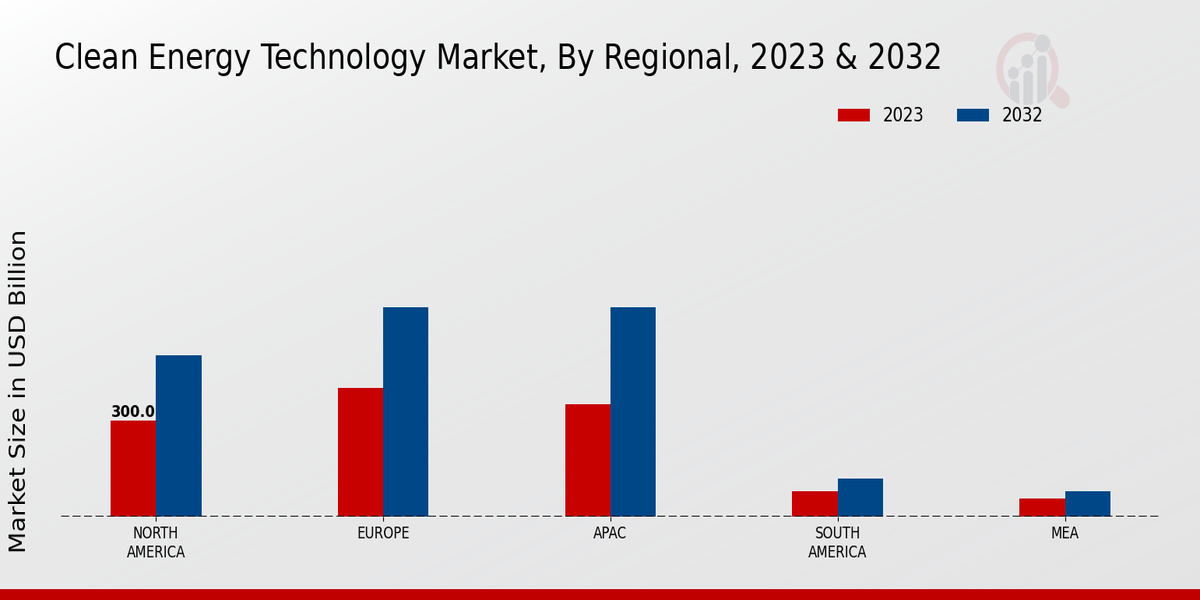 Clean Energy Technology Market, By Regional, 2023 & 2032

2023
2032

Market Size in USD Billion

300.0

NORTH AMERICA
EUROPE
APAC
SOUTH AMERICA
MEA