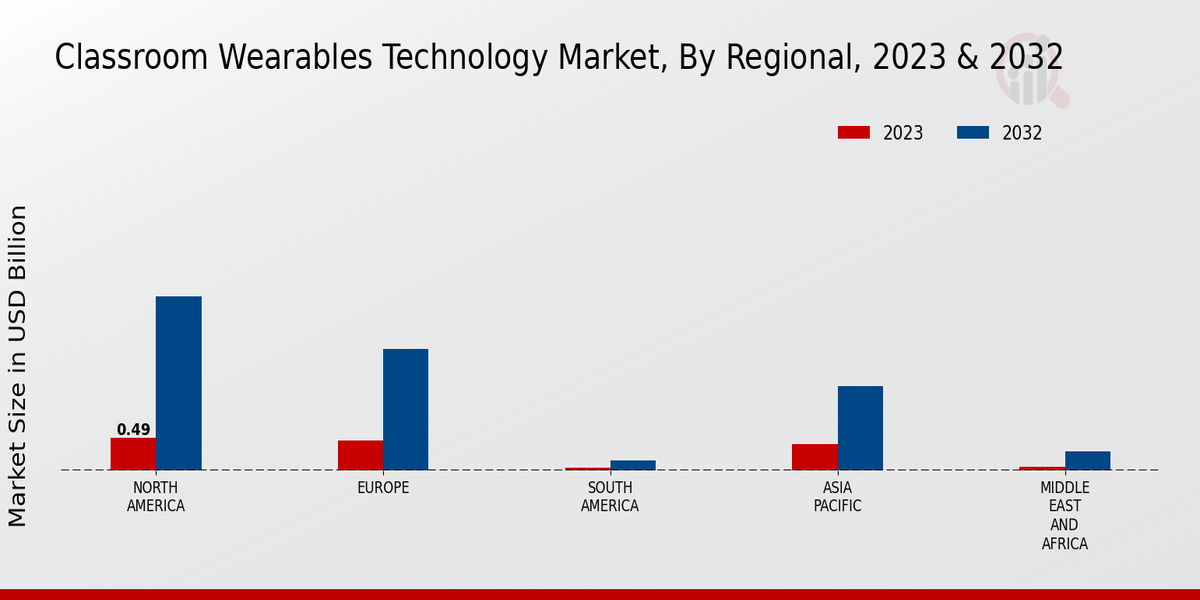 Classroom Wearables Technology Market, By Regional, 2023 & 2032

2023
2032

Market Size in USD Billion

0.49

NORTH AMERICA
EUROPE
SOUTH AMERICA
ASIA PACIFIC
MIDDLE EAST AND AFRICA