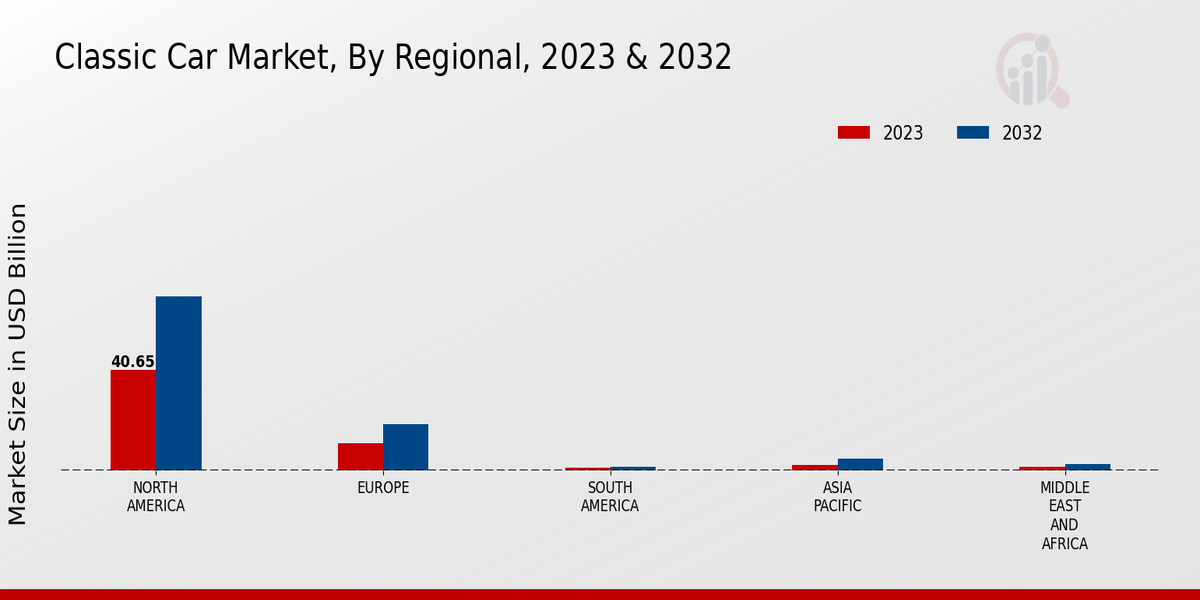 Classic Car Market, By Regional, 2023 & 2032

2023
2032

Market Size in USD Billion

40.65

NORTH AMERICA
EUROPE
SOUTH AMERICA
ASIA PACIFIC
MIDDLE EAST AND AFRICA