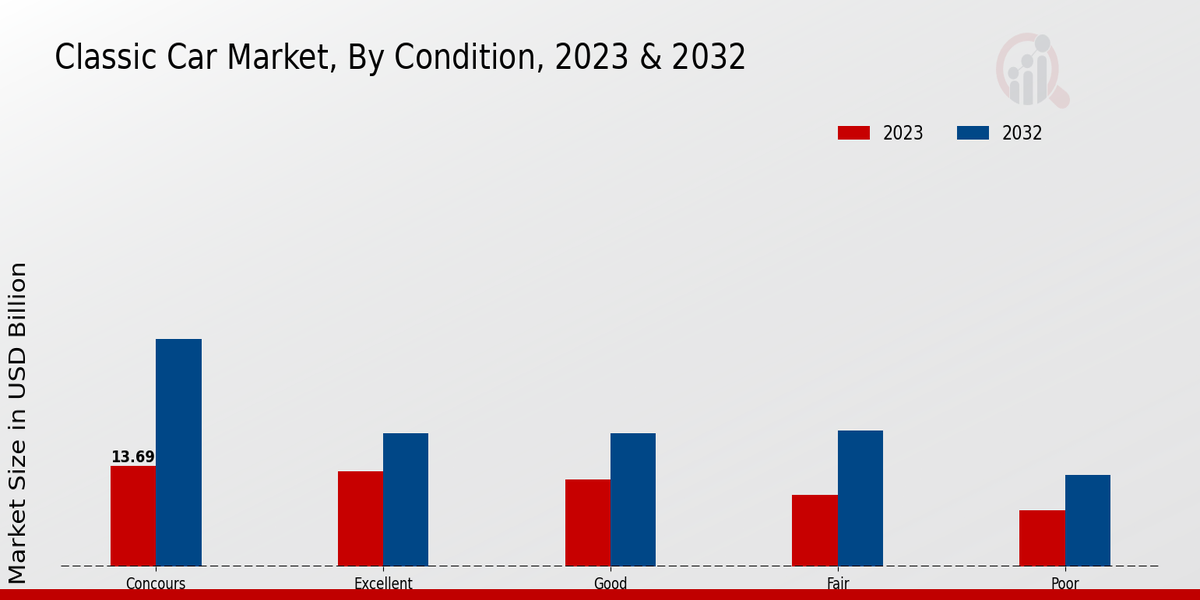 Classic Car Market, By Condition, 2023 & 2032

2023
2032

Market Size in USD Billion

13.69

Concours
Excellent
Good
Fair
Poor