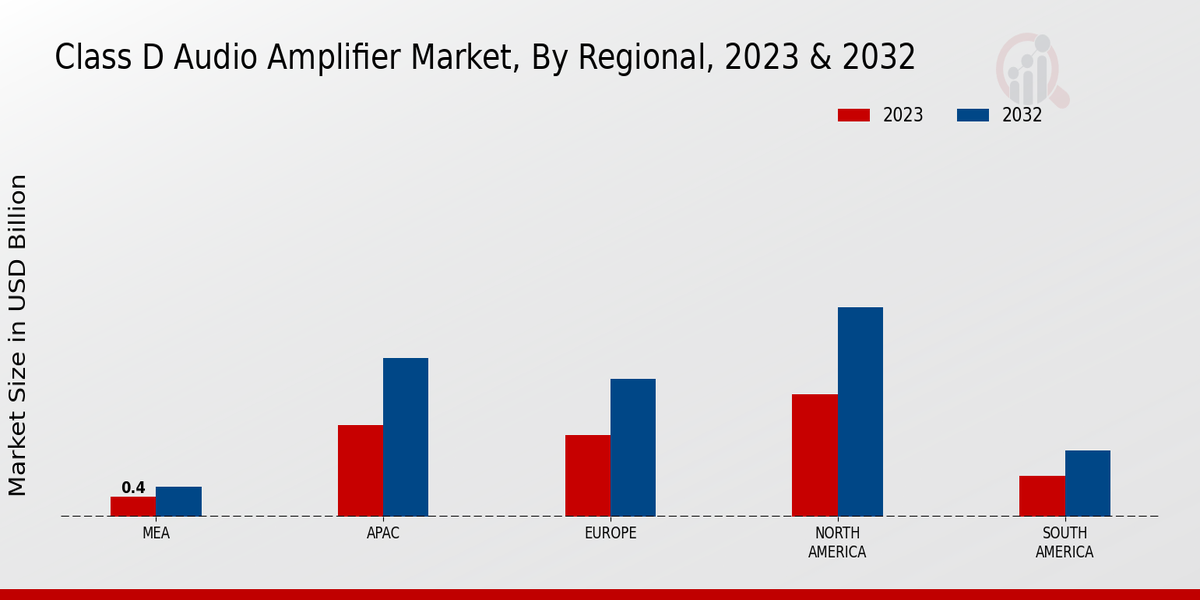 Class D Audio Amplifier Market, By Regional, 2023 & 2032

2023
2032

Market Size in USD Billion

0.4

MEA
APAC
EUROPE
NORTH AMERICA
SOUTH AMERICA