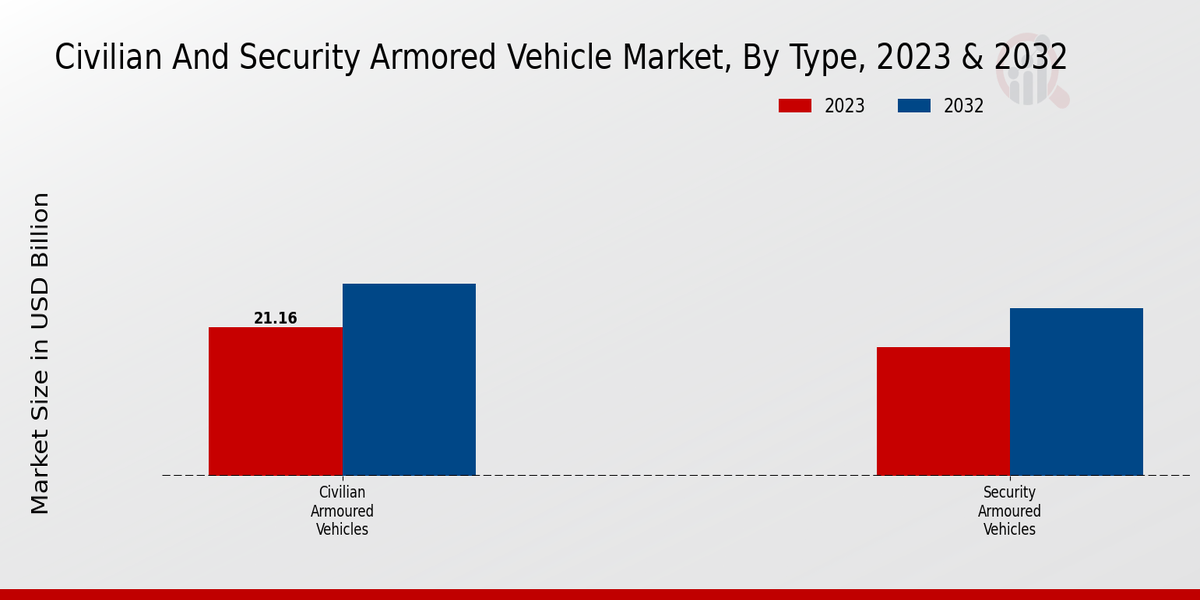 Civilian And Security Armored Vehicle Market, By Type, 2023 & 2032

2023
2032

Market Size in USD Billion

21.16

Civilian Armoured Vehicles

Security Armoured Vehicles