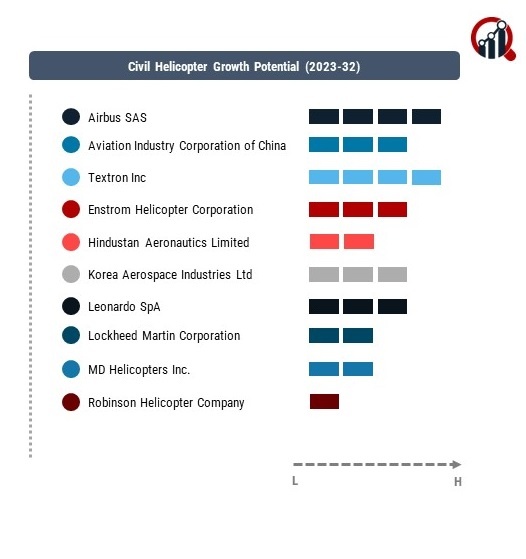 Civil Helicopter Growth Potential (2023-32)

Airbus SAS
Aviation Industry Corporation of China
Textron Inc
Enstrom Helicopter Corporation
Hindustan Aeronautics Limited
Korea Aerospace Industries Ltd
Leonardo SpA
Lockheed Martin Corporation
MD Helicopters Inc.
Robinson Helicopter Company

L
H