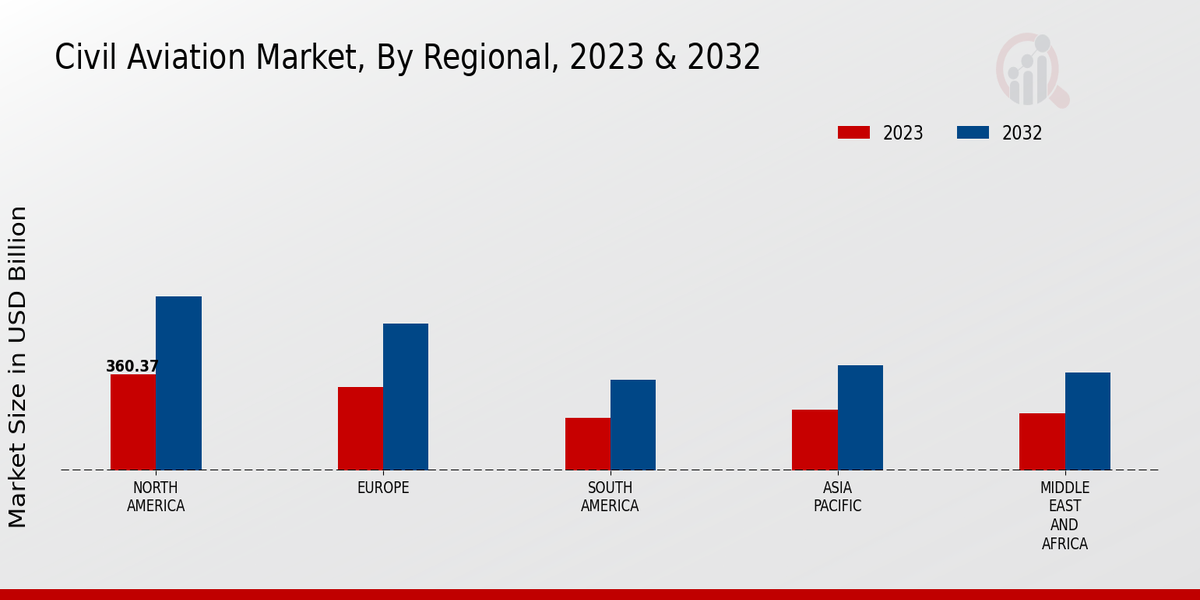 Civil Aviation Market, By Regional, 2023 & 2032

2023
2032

Market Size in USD Billion

360.37

NORTH AMERICA
EUROPE
SOUTH AMERICA
ASIA PACIFIC
MIDDLE EAST AND AFRICA