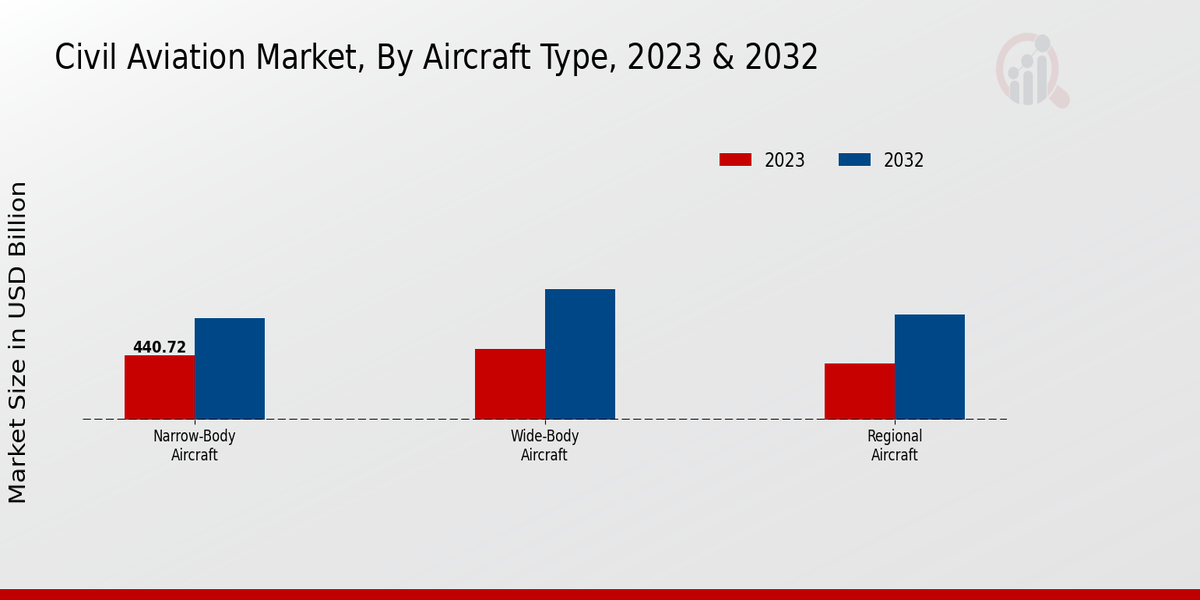 Civil Aviation Market, By Aircraft Type, 2023 & 2032

2023
2032

Market Size in USD Billion

440.72

Narrow-Body Aircraft

Wide-Body Aircraft

Regional Aircraft