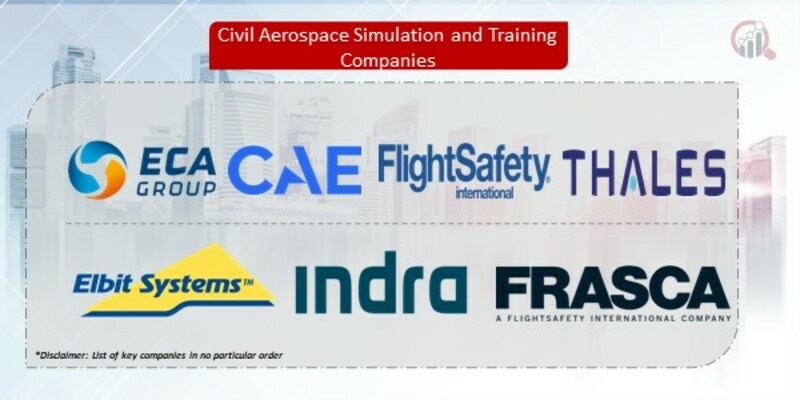 Civil Aerospace Simulation and Training Companies

ECA GROUP

CAE

FlightSafety international

THALES

Elbit Systems™

indra

FRASCA
A FLIGHTSAFETY INTERNATIONAL COMPANY

*Disclaimer: List of key companies in no particular order