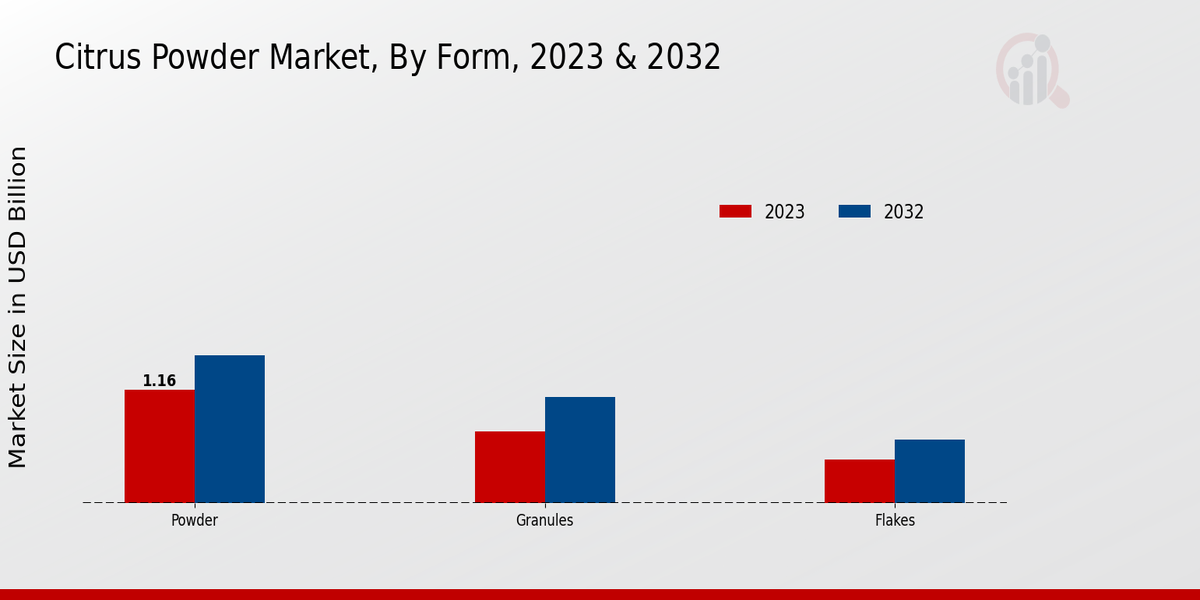 Citrus Powder Market, By Form, 2023 & 2032

Market Size in USD Billion

2023
2032

1.16

Powder
Granules
Flakes