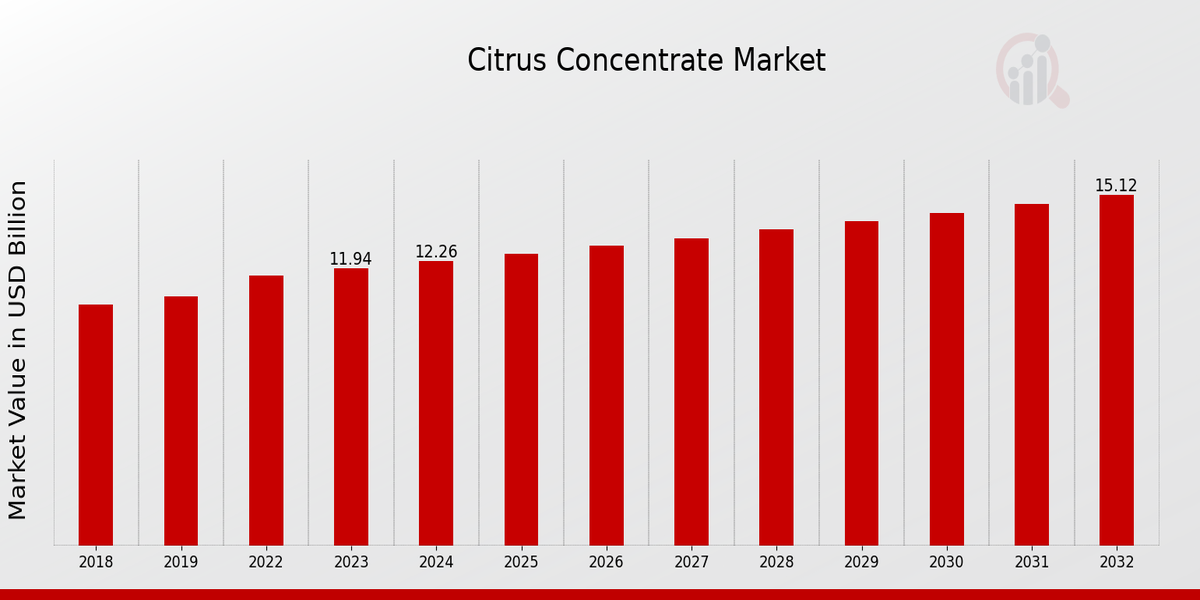 Citrus Concentrate Market

Market Value in USD Billion

11.94
12.26
15.12

2018
2019
2022
2023
2024
2025
2026
2027
2028
2029
2030
2031
2032