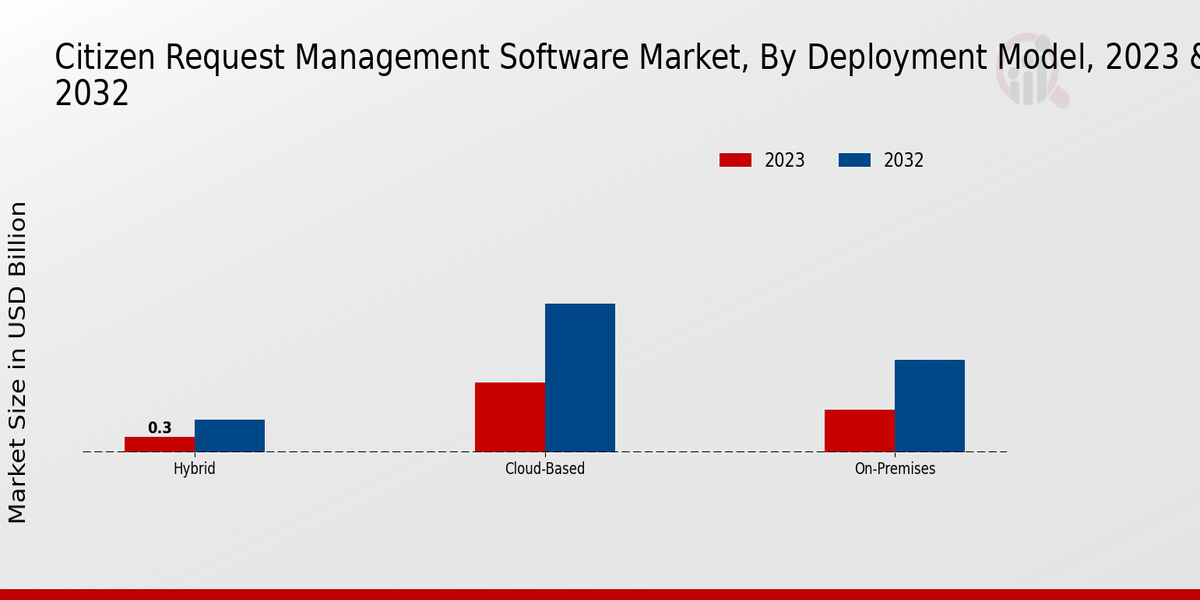 Citizen Request Management Software Market, By Deployment Model, 2023 & 2032

2023
2032

Market Size in USD Billion

0.3

Hybrid
Cloud-Based
On-Premises