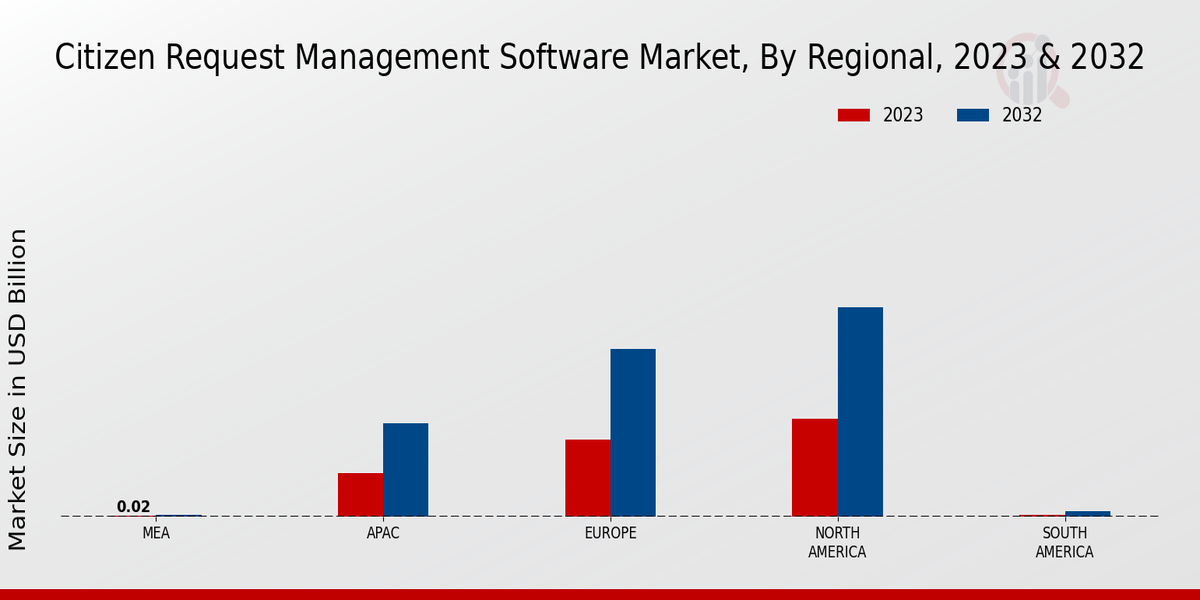 Citizen Request Management Software Market, By Regional, 2023 & 2032

2023
2032

Market Size in USD Billion

0.02

MEA
APAC
EUROPE
NORTH AMERICA
SOUTH AMERICA