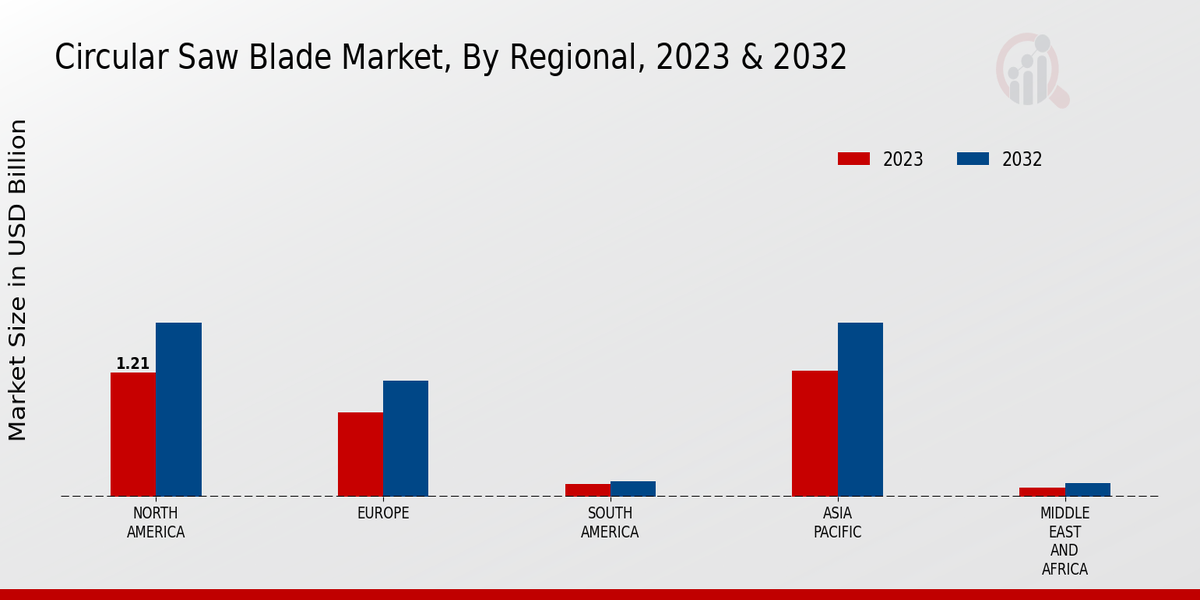 Circular Saw Blade Market, By Regional, 2023 & 2032

2023
2032

Market Size in USD Billion

1.21

NORTH AMERICA
EUROPE
SOUTH AMERICA
ASIA PACIFIC
MIDDLE EAST AND AFRICA