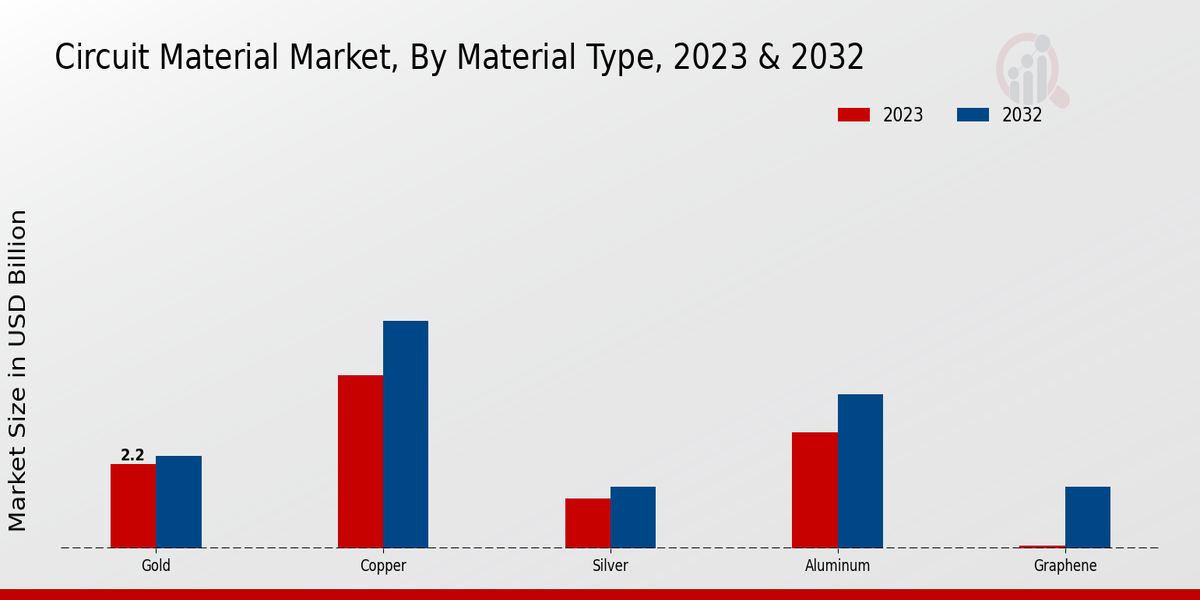 Circuit Material Market, By Material Type, 2023 & 2032

2023
2032

Market Size in USD Billion

2.2

Gold
Copper
Silver
Aluminum
Graphene