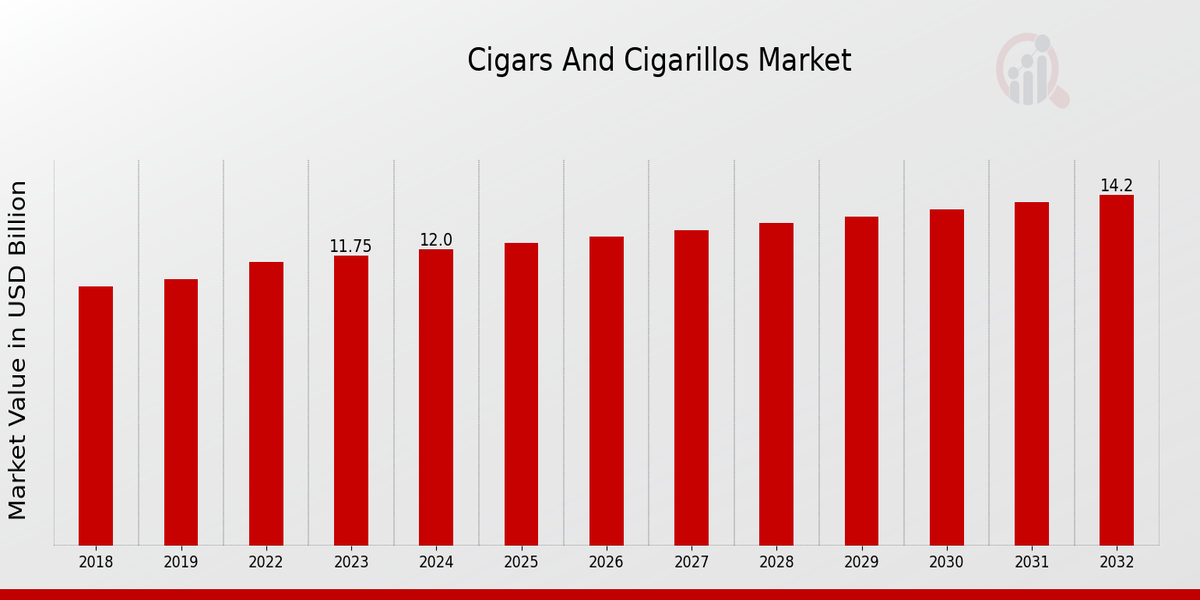 Cigars And Cigarillos Market

Market Value in USD Billion

11.75
12.0
14.2

2018
2019
2022
2023
2024
2025
2026
2027
2028
2029
2030
2031
2032