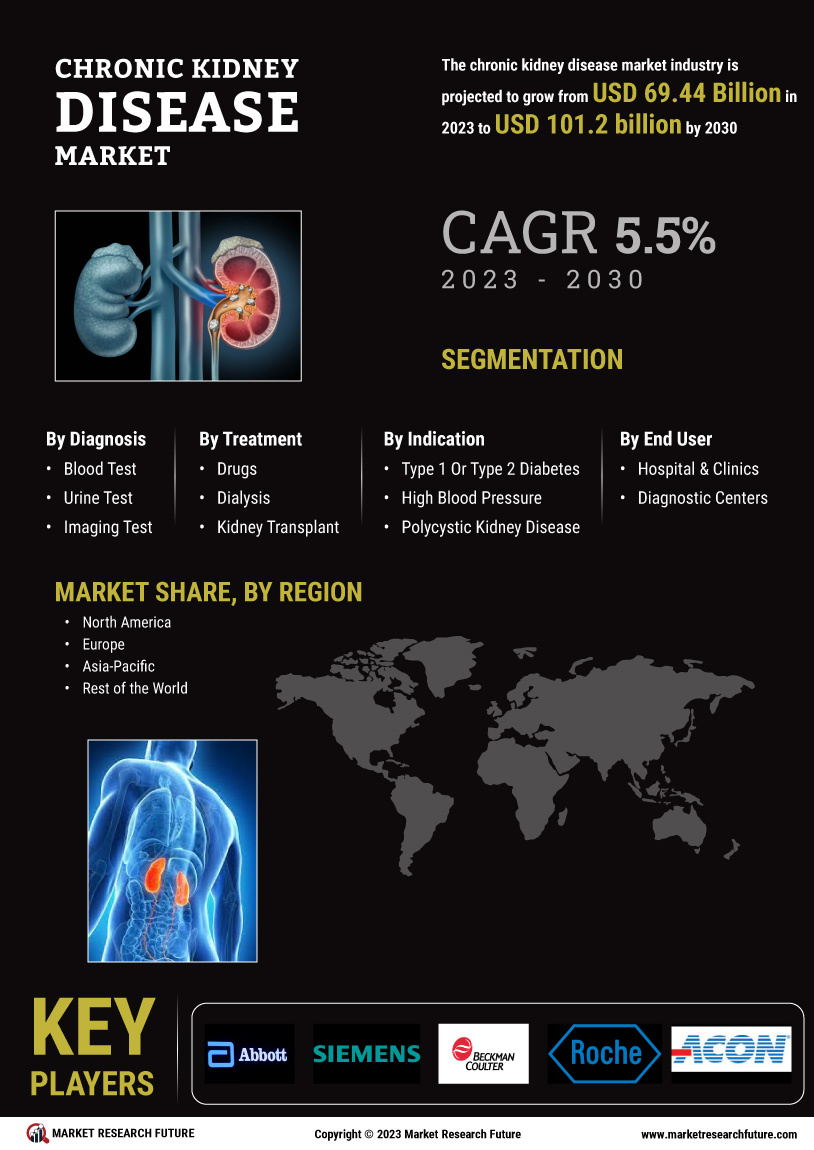 CHRONIC KIDNEY DISEASE MARKET

The chronic kidney disease market industry is projected to grow from USD 69.44 Billion in 2023 to USD 101.2 billion by 2030

CAGR 5.5%
2023 - 2030

SEGMENTATION

By Diagnosis
• Blood Test
• Urine Test
• Imaging Test

By Treatment
• Drugs
• Dialysis
• Kidney Transplant

By Indication
• Type 1 Or Type 2 Diabetes
• High Blood Pressure
• Polycystic Kidney Disease

By End User
• Hospital & Clinics
• Diagnostic Centers

MARKET SHARE, BY REGION
• North America
• Europe
• Asia-Pacific
• Rest of the World

KEY PLAYERS

Abbott
SIEMENS
BECKMAN COULTER
Roche
ACON

MARKET RESEARCH FUTURE
Copyright © 2023 Market Research Future
www.marketresearchfuture.com