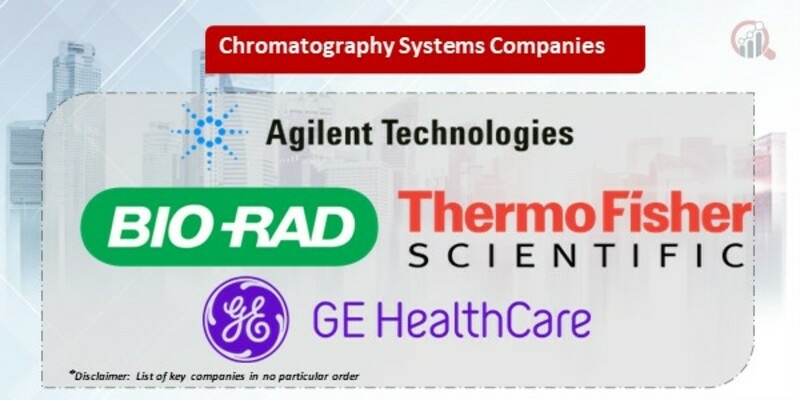 Chromatography Systems Companies

Agilent Technologies

BIO-RAD

ThermoFisher SCIENTIFIC

GE

GE HealthCare

*Disclaimer: List of key companies in no particular order