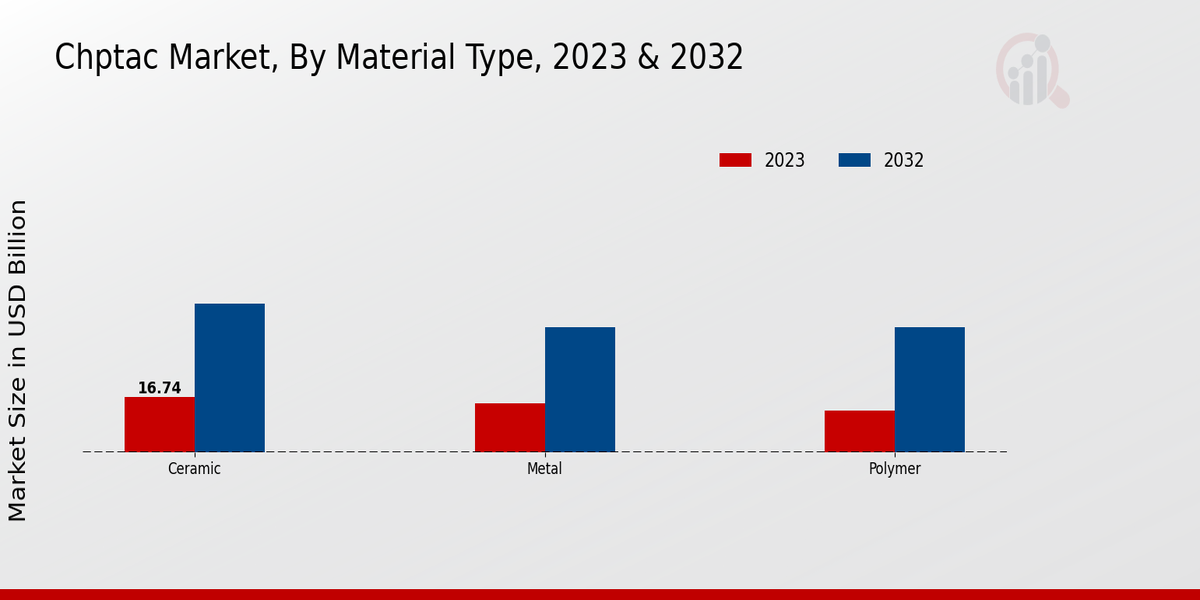 Chptac Market, By Material Type, 2023 & 2032

2023 2032

Market Size in USD Billion

16.74

Ceramic

Metal

Polymer