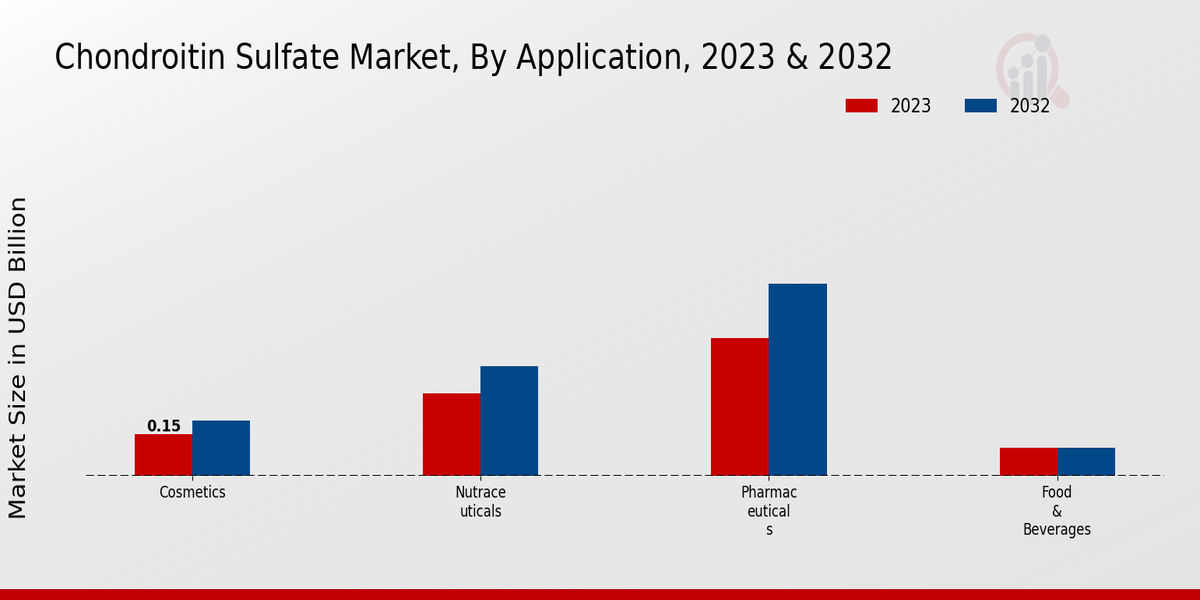 Chondroitin Sulfate Market, By Application, 2023 & 2032

2023
2032

Market Size in USD Billion

0.15

Cosmetics

Nutrace
uticals

Pharmac
eutical
s

Food
&
Beverages